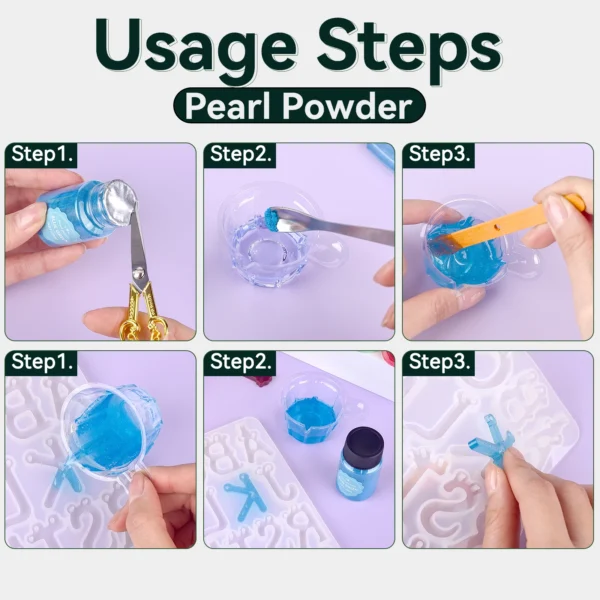 Usage Steps

Pearl Powder

Step1.

Step2.

Step3.

Step1.

Step2.

Step3.